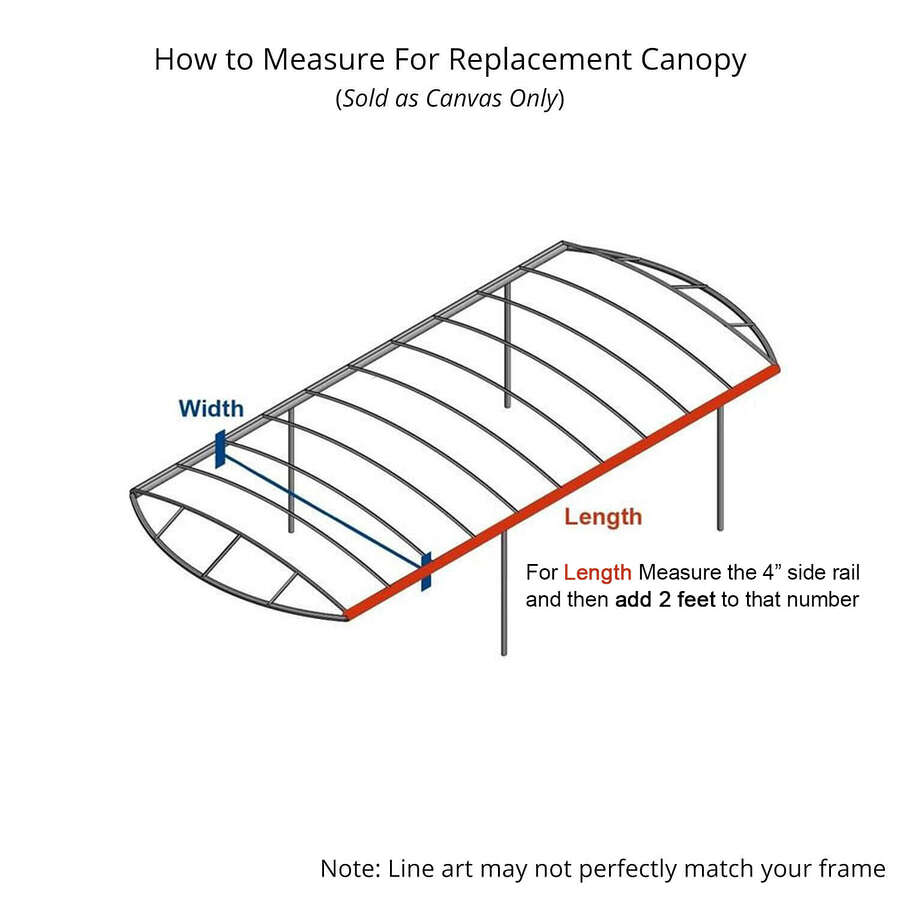 How to Measure For Replacement Canopy
(Sold as Canvas Only)

Width

Length

For Length Measure the 4” side rail and then add 2 feet to that number

Note: Line art may not perfectly match your frame